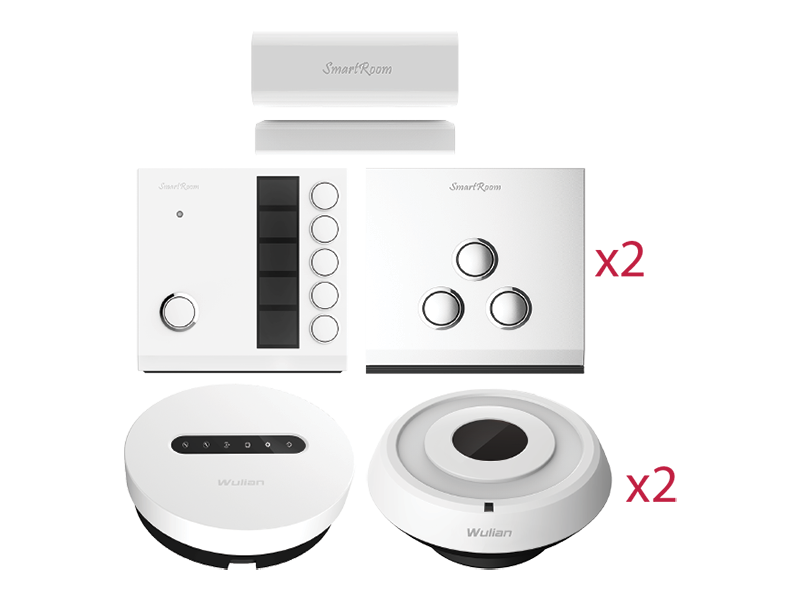 SmartRoom

SmartRoom

SmartRoom

x2

Wulian

Wulian

x2